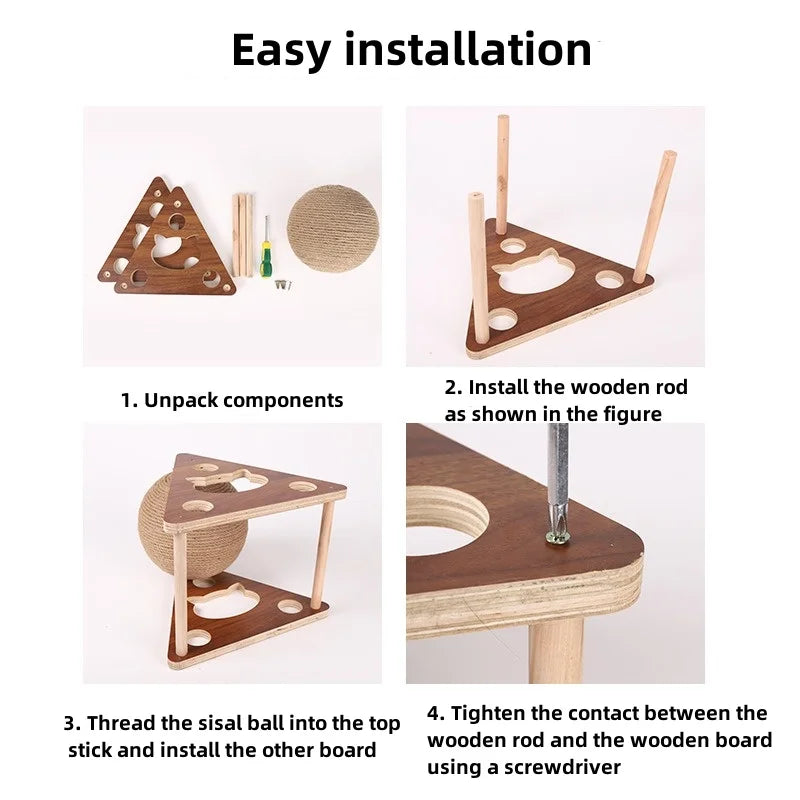 Easy installation

1. Unpack components

2. Install the wooden rod as shown in the figure

3. Thread the sisal ball into the top stick and install the other board

4. Tighten the contact between the wooden rod and the wooden board using a screwdriver